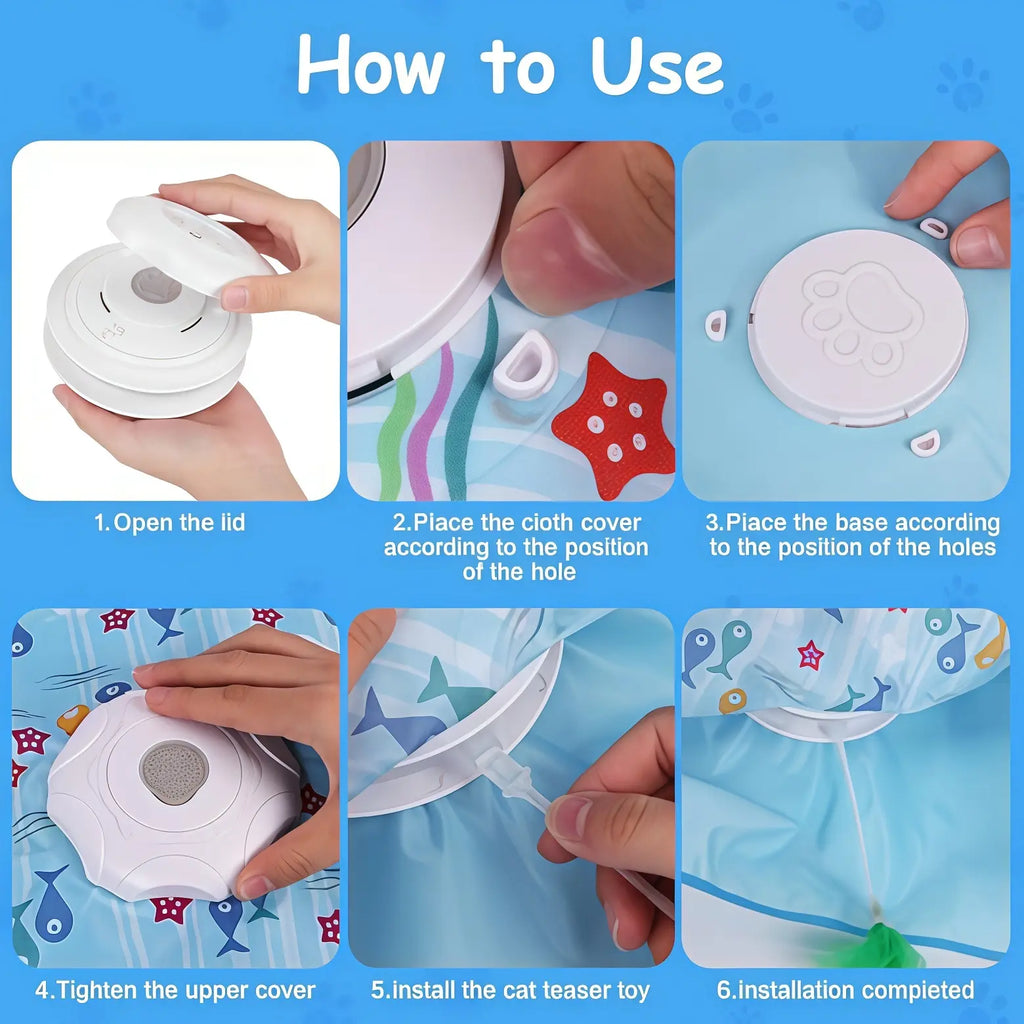 How to Use

1.Open the lid

2.Piace the cioth cover according to the position of the hole

3.Piace the base according to the position of the holes

4.Tighten the upper cover

5.install the cat teaser toy

6.installation compieted